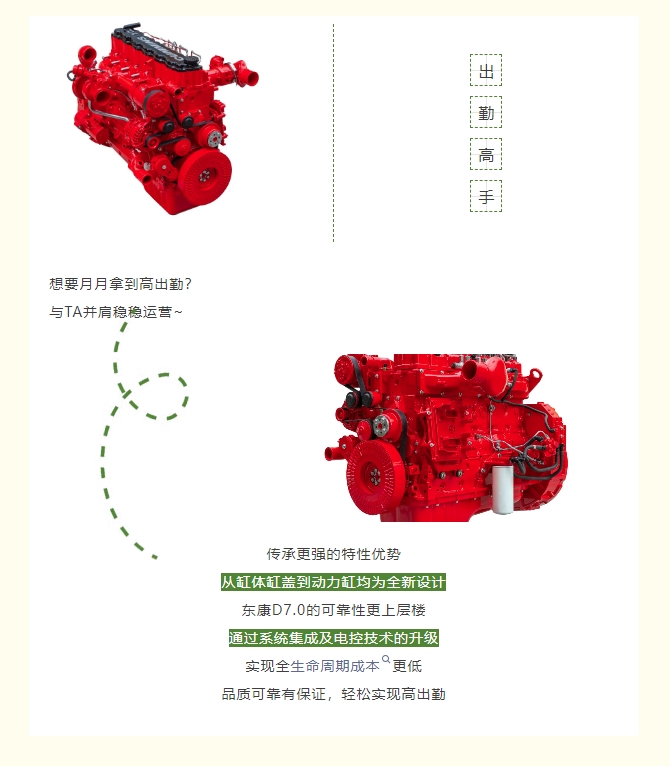 出
勤
高
手

想要月月拿到高出勤？
与TA并肩稳稳运营~

传承更强的特性优势
从缸体缸盖到动力缸均为全新设计
东康D7.0的可靠性更上层楼
通过系统集成及电控技术的升级
实现全生命周期成本更低
品质可靠有保证，轻松实现高出勤